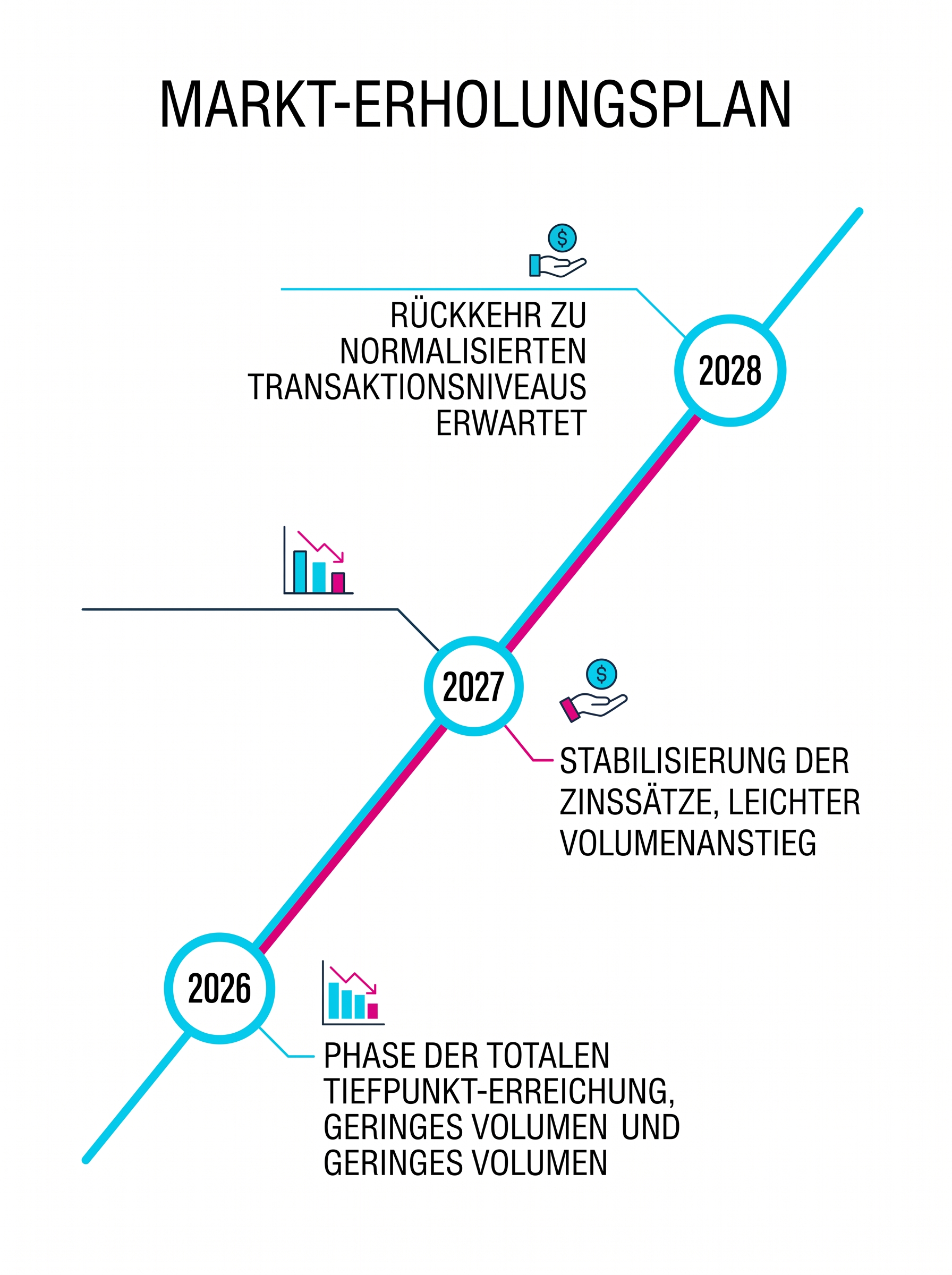 MARKT-ERHOLUNGSPLAN

$

RÜCKKEHR ZU NORMALISIERTEN TRANSAKTIONSNIVEAUS ERWARTET

2028

2027

$

STABILISIERUNG DER ZINSSÄTZE, LEICHTER VOLUMENANSTIEG

2026

PHASE DER TOTALEN TIEFPUNKT-ERREICHUNG, GERINGES VOLUMEN UND GERINGES VOLUMEN